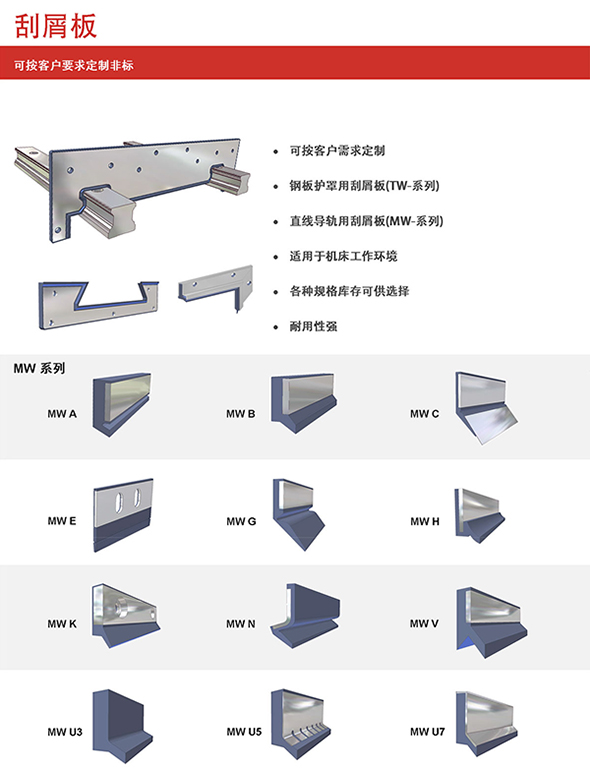 刮屑板

可按客户要求定制非标

• 可按客户需求定制
• 钢板护罩用刮屑板(TW-系列)
• 直线导轨用刮屑板(MW-系列)
• 适用于机床工作环境
• 各种规格库存可供选择
• 耐用性强

MW 系列

MW A
MW B
MW C

MW E
MW G
MW H

MW K
MW N
MW V

MW U3
MW U5
MW U7